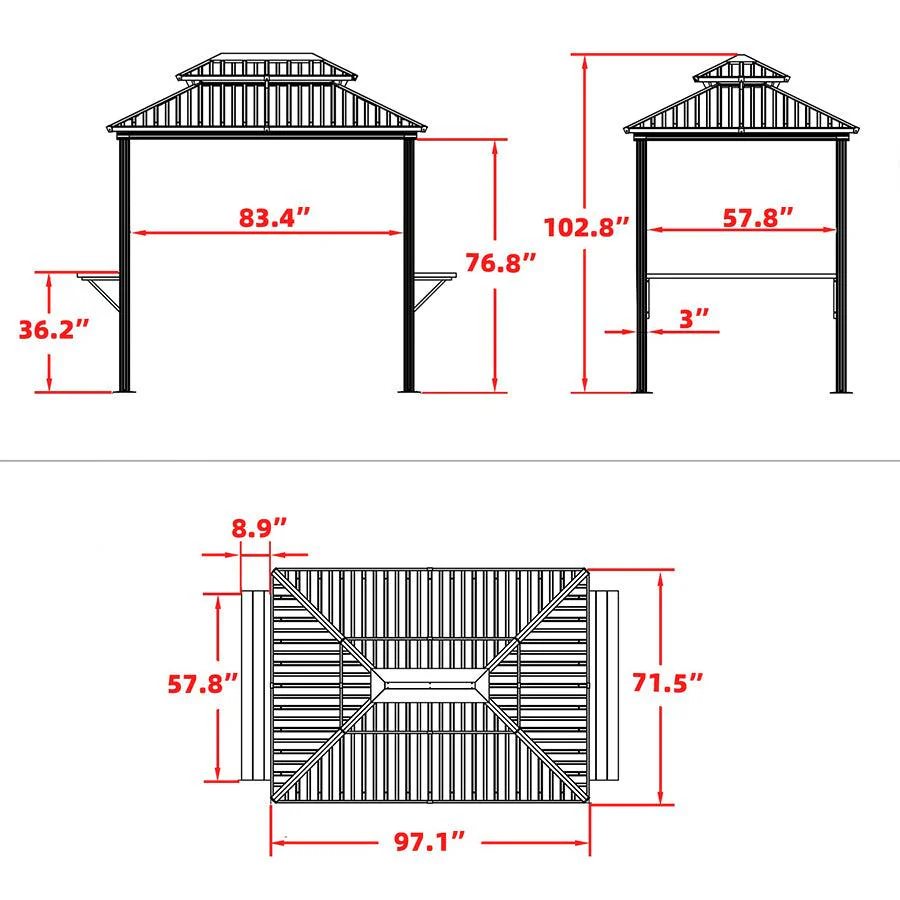 83.4″

76.8″

36.2″

102.8″

57.8″

3″

8.9″

57.8″

71.5″

97.1″