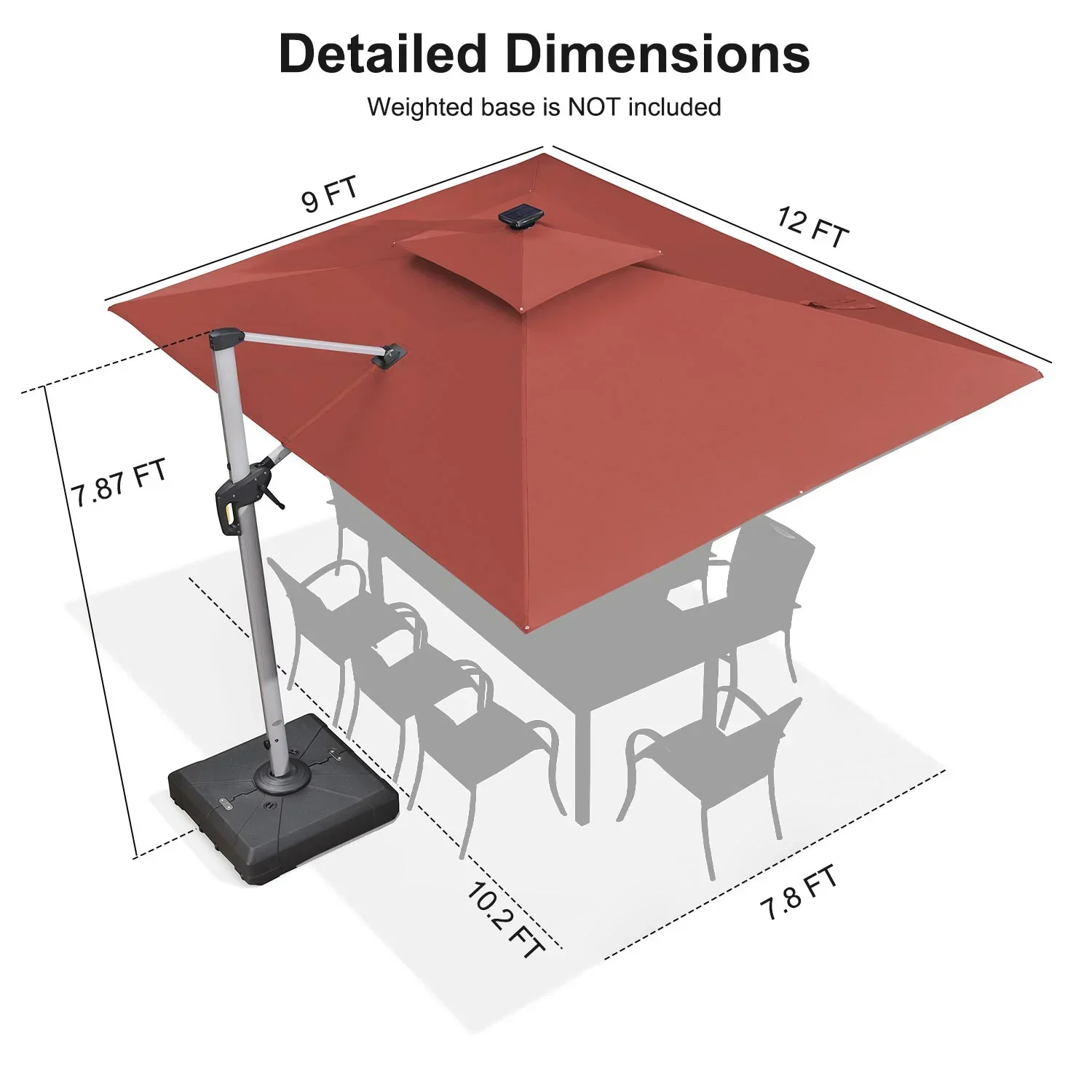 Detailed Dimensions

Weighted base is NOT included

9 FT

12 FT

7.87 FT

10.2 FT

7.8 FT