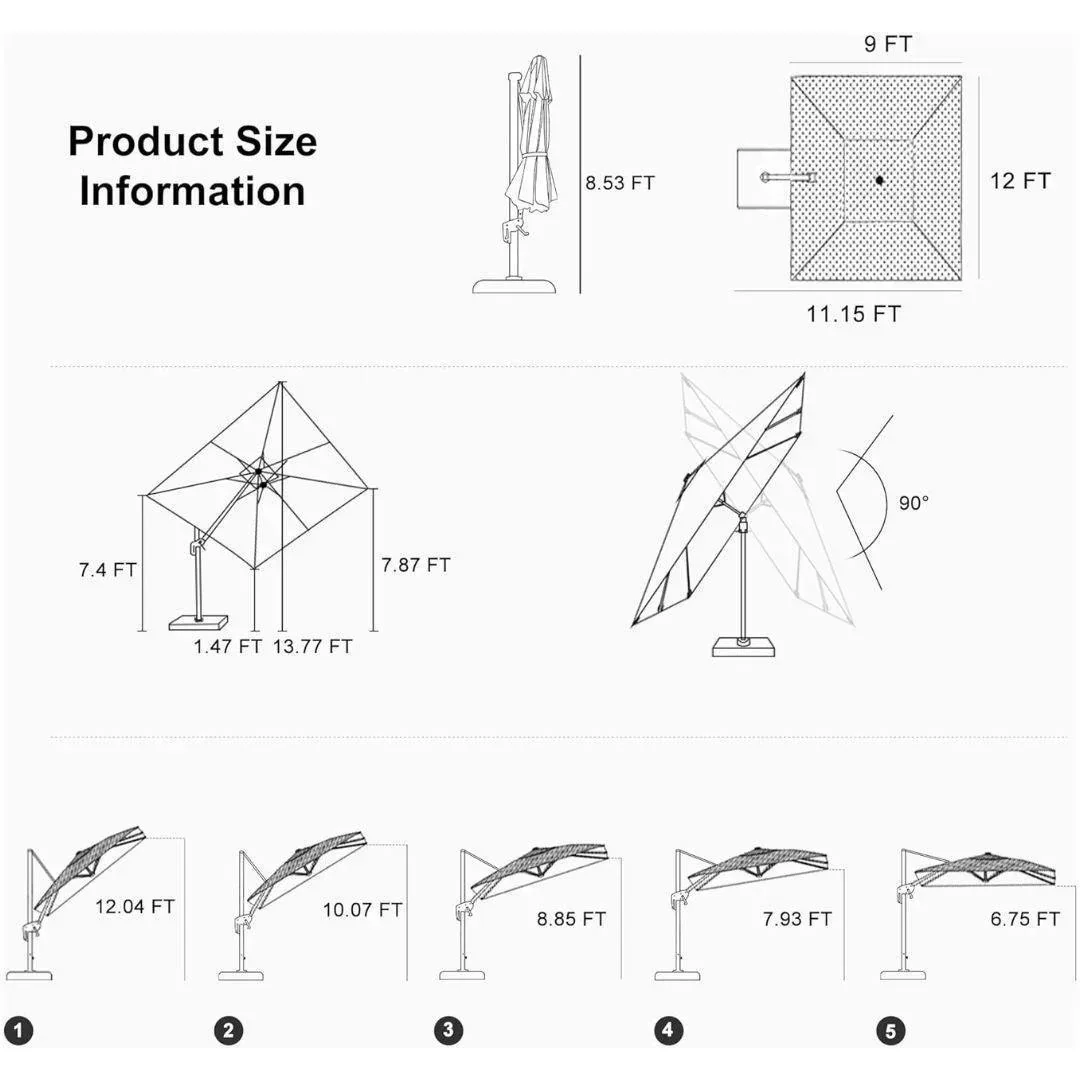 Product Size Information

8.53 FT

9 FT

12 FT

11.15 FT

7.4 FT

7.87 FT

1.47 FT 13.77 FT

90°

12.04 FT

10.07 FT

8.85 FT

7.93 FT

6.75 FT

1

2

3

4

5