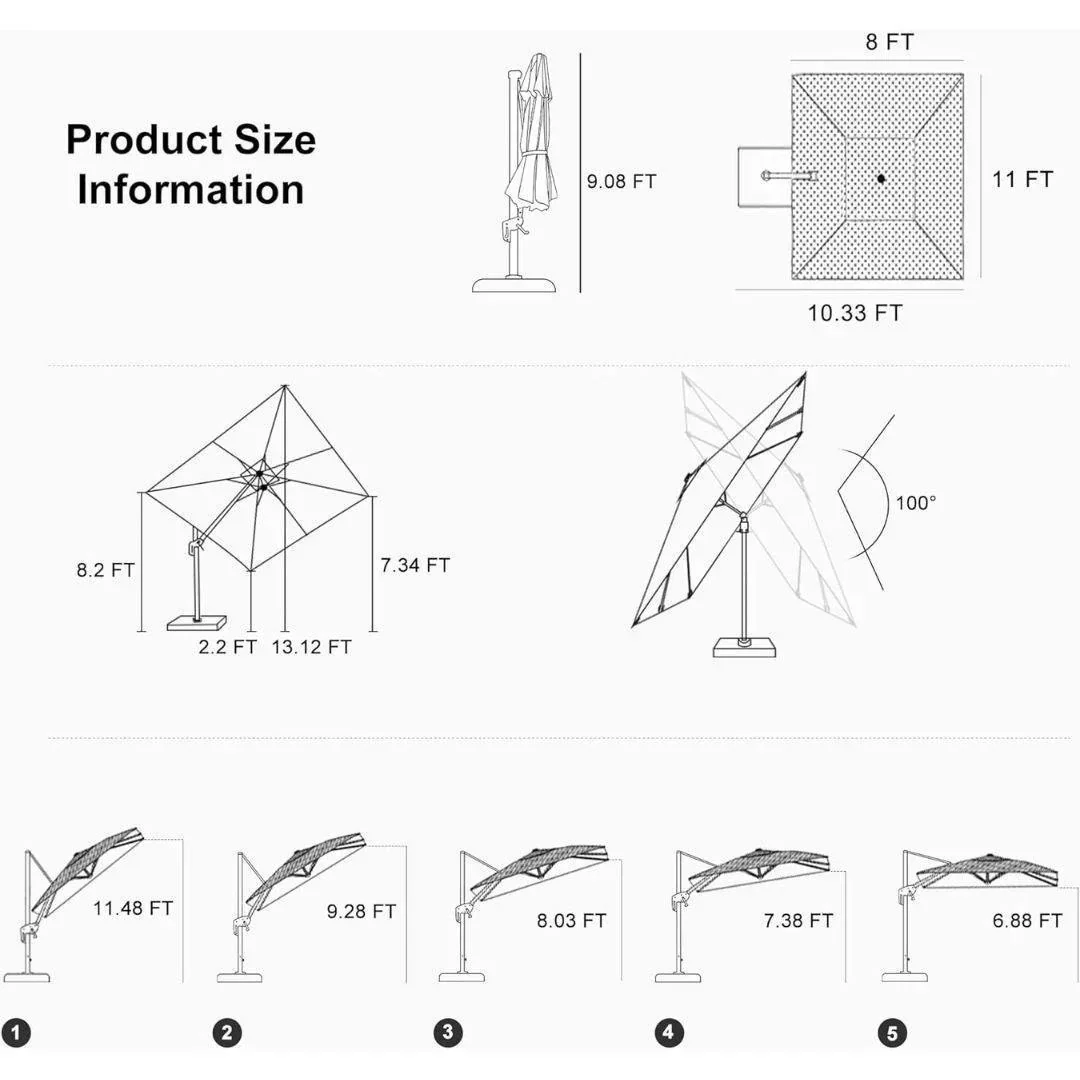 Product Size Information

9.08 FT

8 FT

11 FT

10.33 FT

8.2 FT

7.34 FT

2.2 FT

13.12 FT

100°

11.48 FT

9.28 FT

8.03 FT

7.38 FT

6.88 FT

1

2

3

4

5