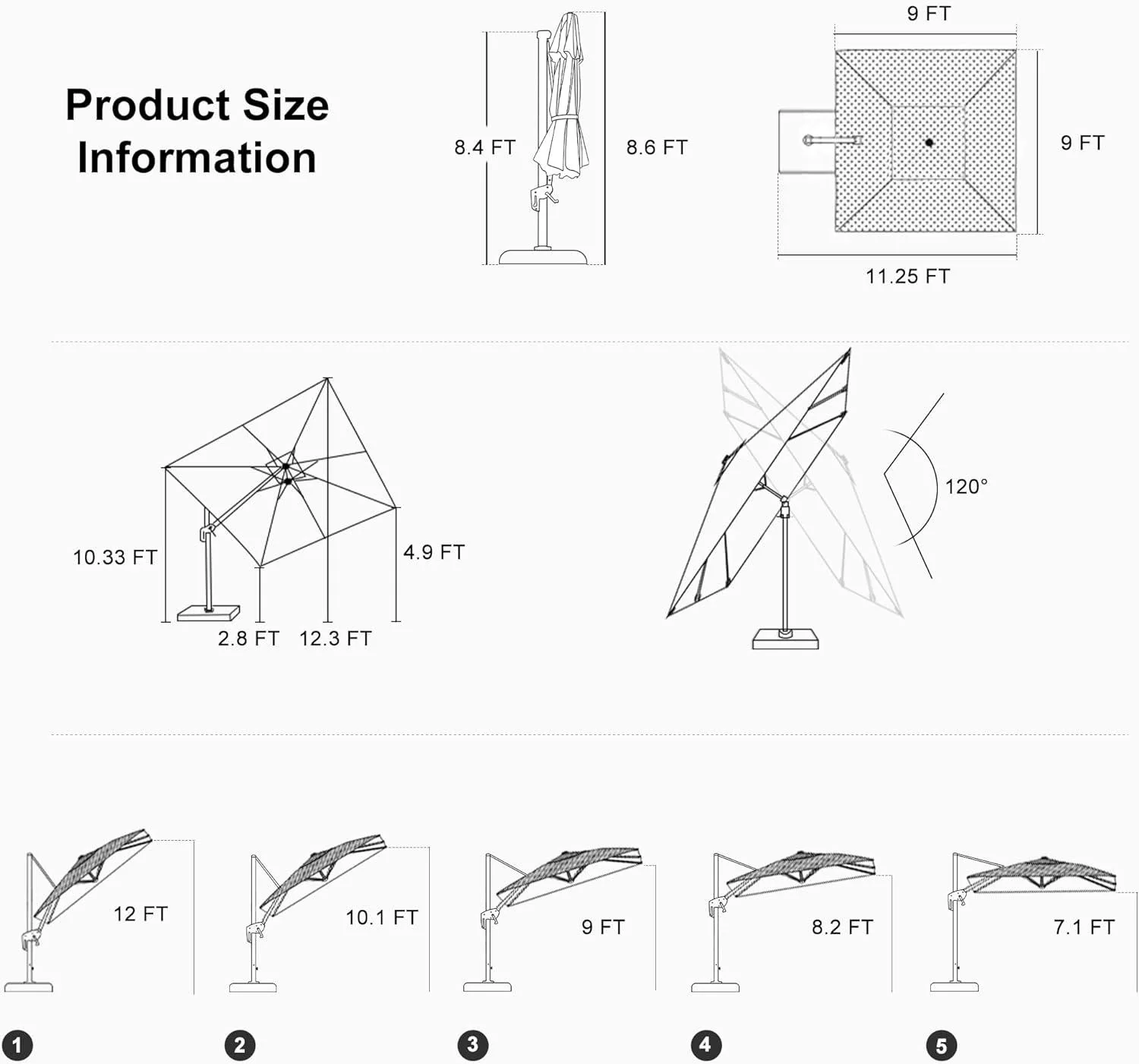 Product Size Information

8.4 FT

8.6 FT

9 FT

9 FT

11.25 FT

10.33 FT

4.9 FT

2.8 FT

12.3 FT

120°

12 FT

10.1 FT

9 FT

8.2 FT

7.1 FT

1

2

3

4

5