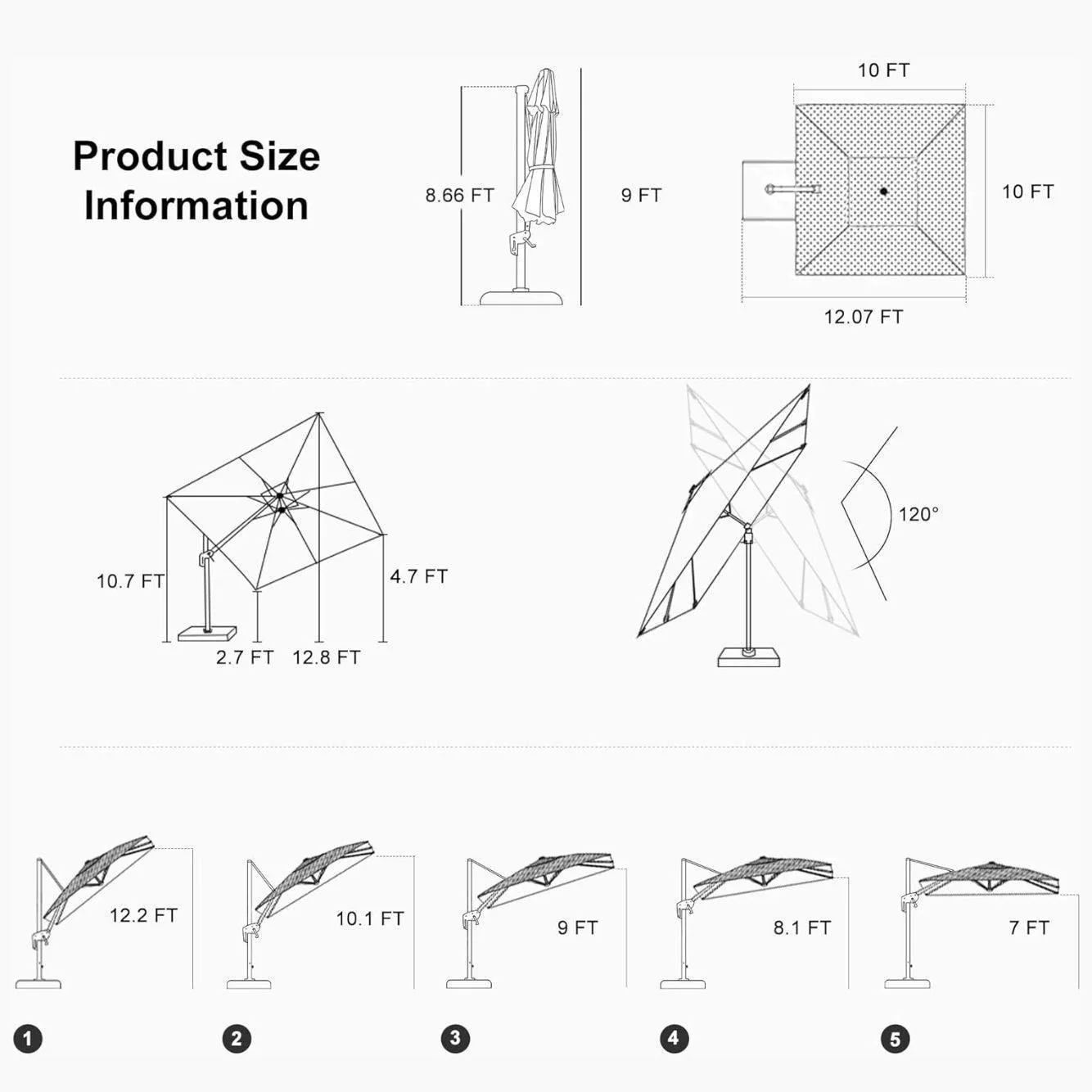 Product Size Information

8.66 FT

9 FT

10 FT

10 FT

12.07 FT

10.7 FT

4.7 FT

2.7 FT

12.8 FT

120°

12.2 FT

10.1 FT

9 FT

8.1 FT

7 FT

1

2

3

4

5