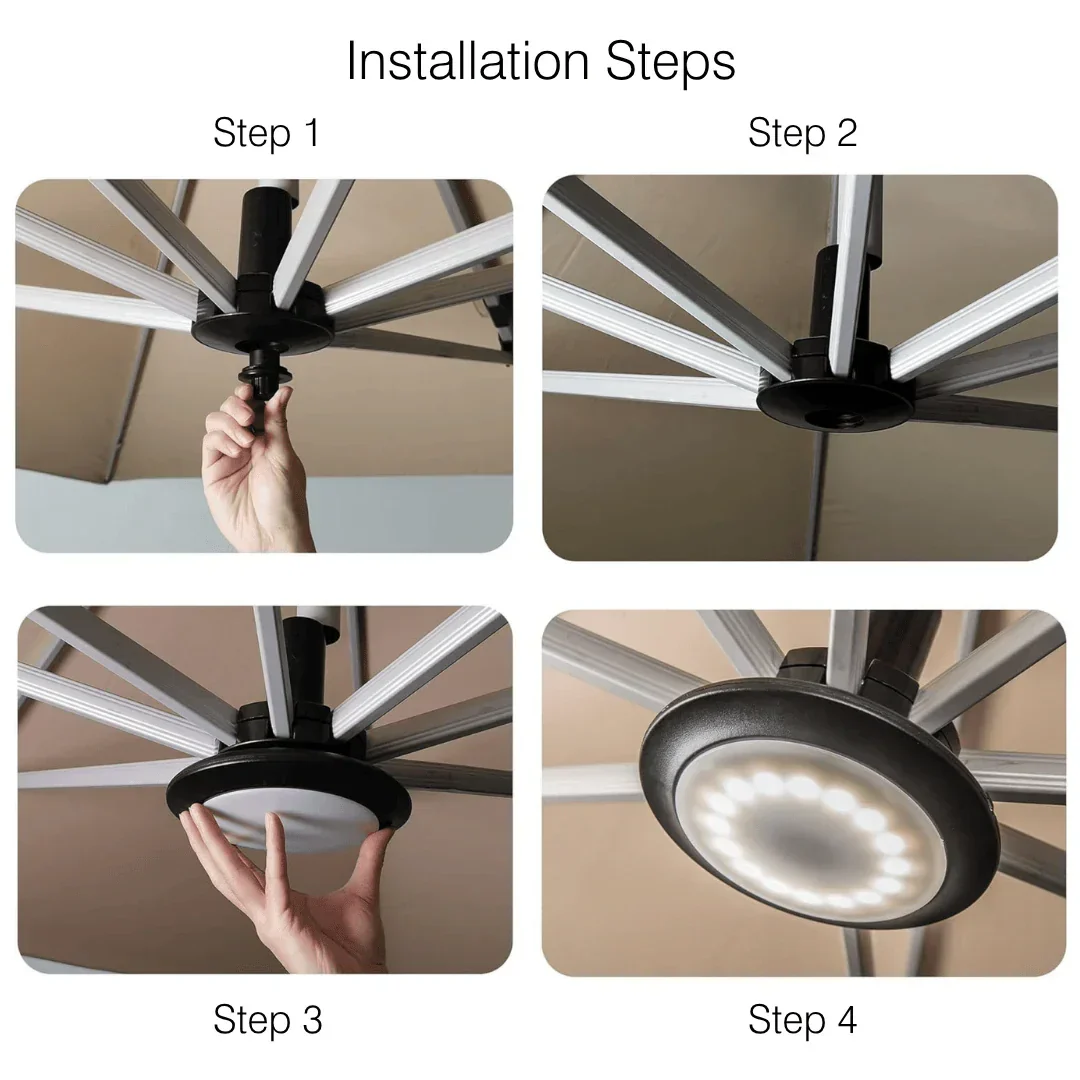 Installation Steps

Step 1

Step 2

Step 3

Step 4