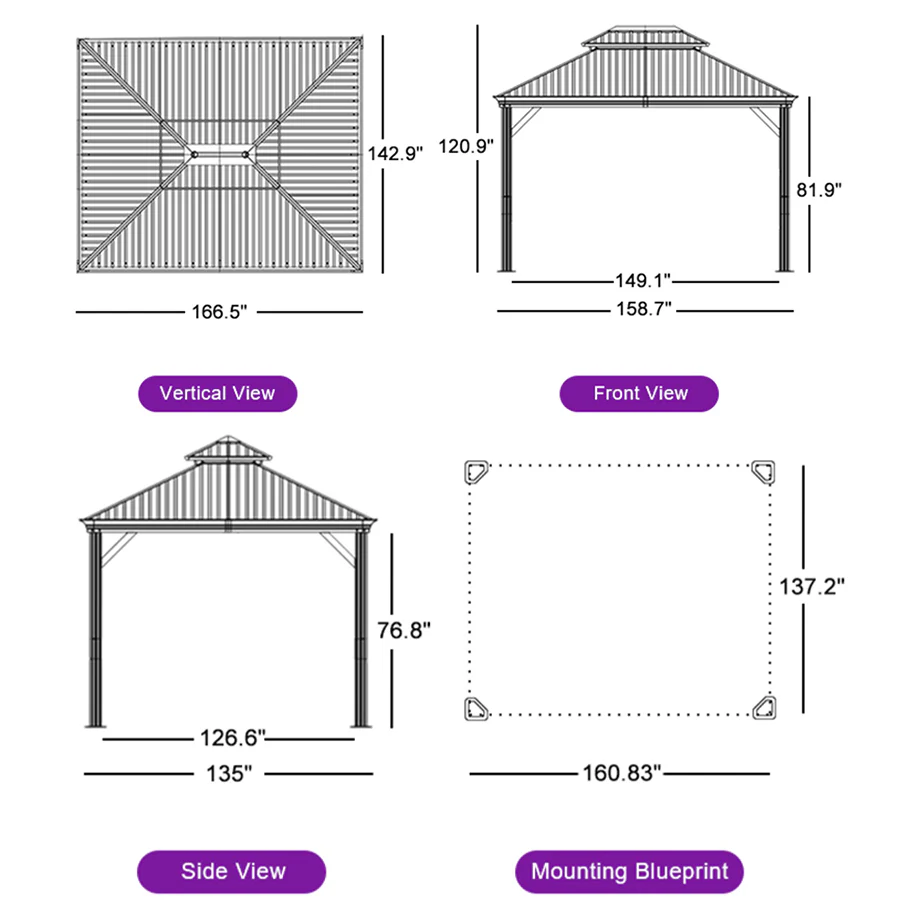 142.9"

166.5"

Vertical View

120.9"

81.9"

149.1"

158.7"

Front View

76.8"

126.6"

135"

Side View

137.2"

160.83"

Mounting Blueprint