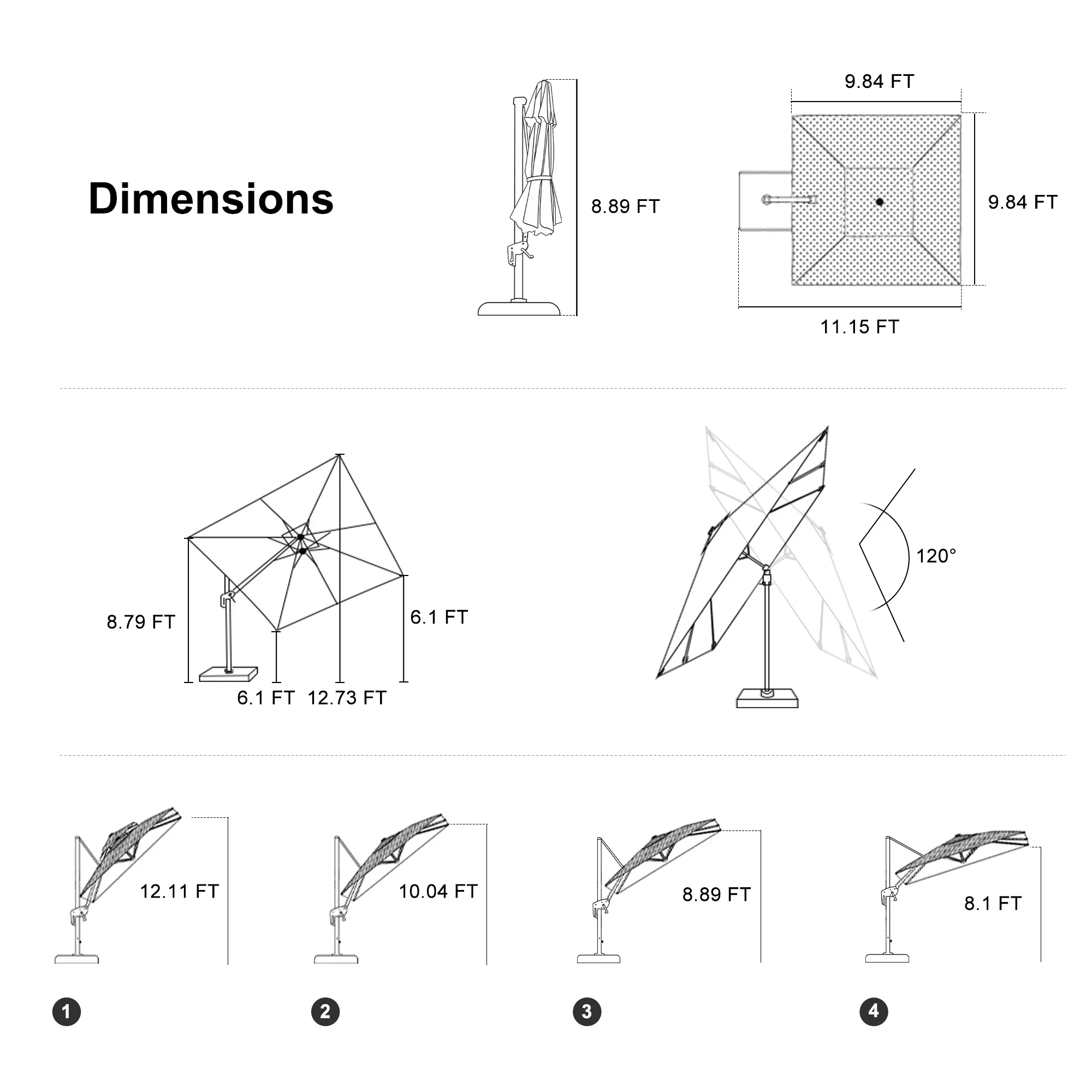 Dimensions

8.89 FT

9.84 FT

9.84 FT

11.15 FT

8.79 FT

6.1 FT

6.1 FT

12.73 FT

120°

12.11 FT

10.04 FT

8.89 FT

8.1 FT

1

2

3

4