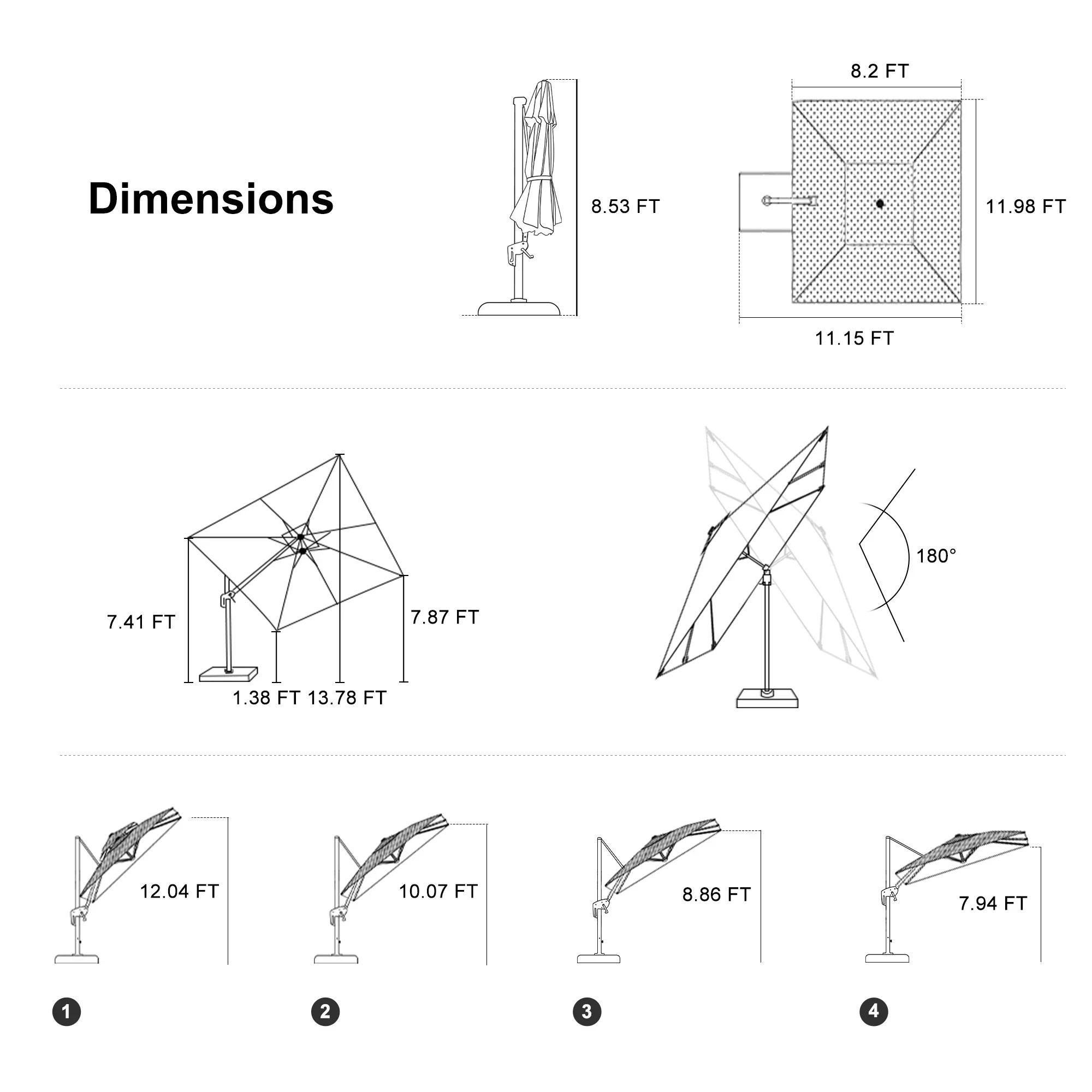 Dimensions

8.53 FT

8.2 FT

11.98 FT

11.15 FT

7.41 FT

7.87 FT

1.38 FT 13.78 FT

180°

12.04 FT

10.07 FT

8.86 FT

7.94 FT

1

2

3

4