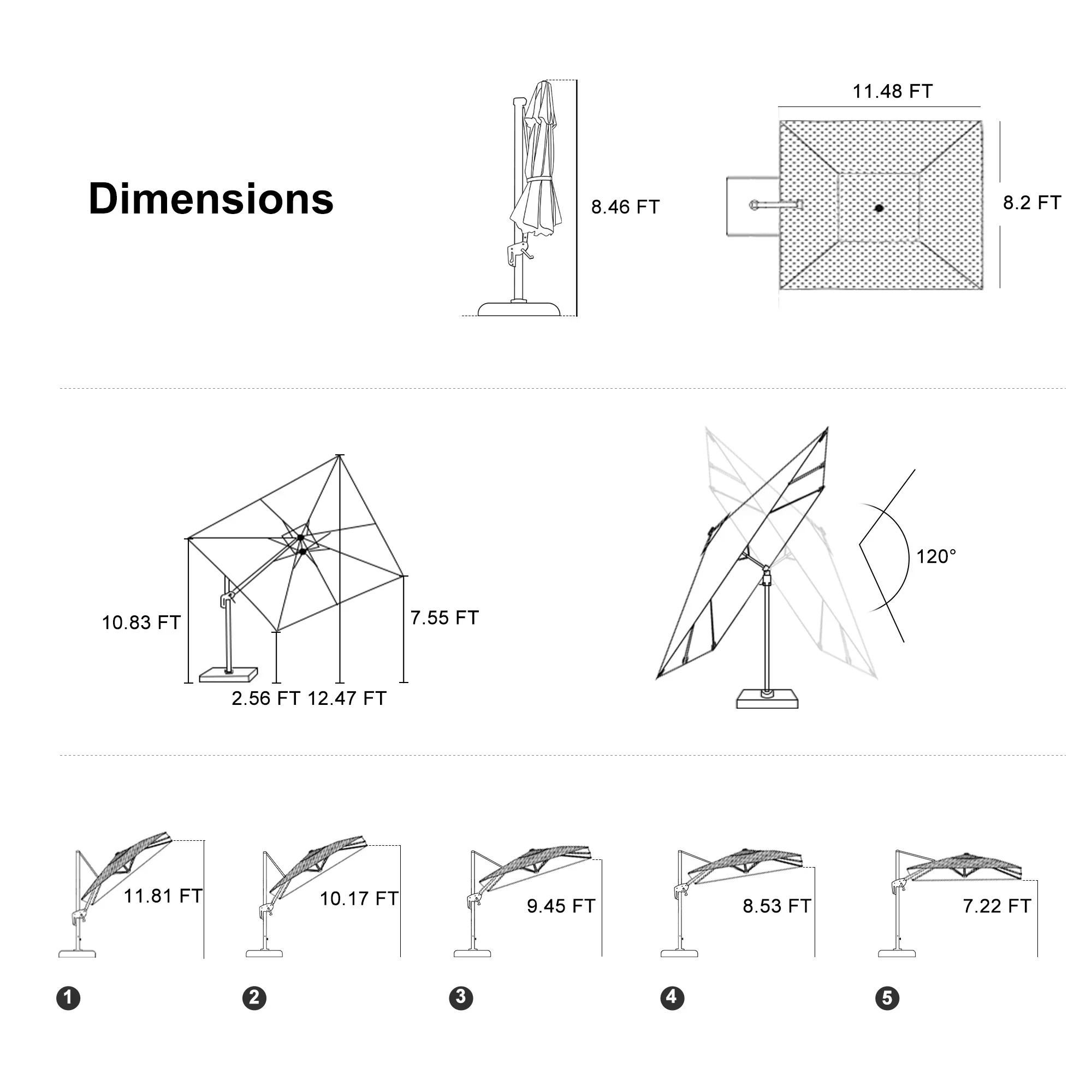 Dimensions

8.46 FT

11.48 FT

8.2 FT

10.83 FT

7.55 FT

2.56 FT 12.47 FT

120°

11.81 FT

10.17 FT

9.45 FT

8.53 FT

7.22 FT

1

2

3

4

5