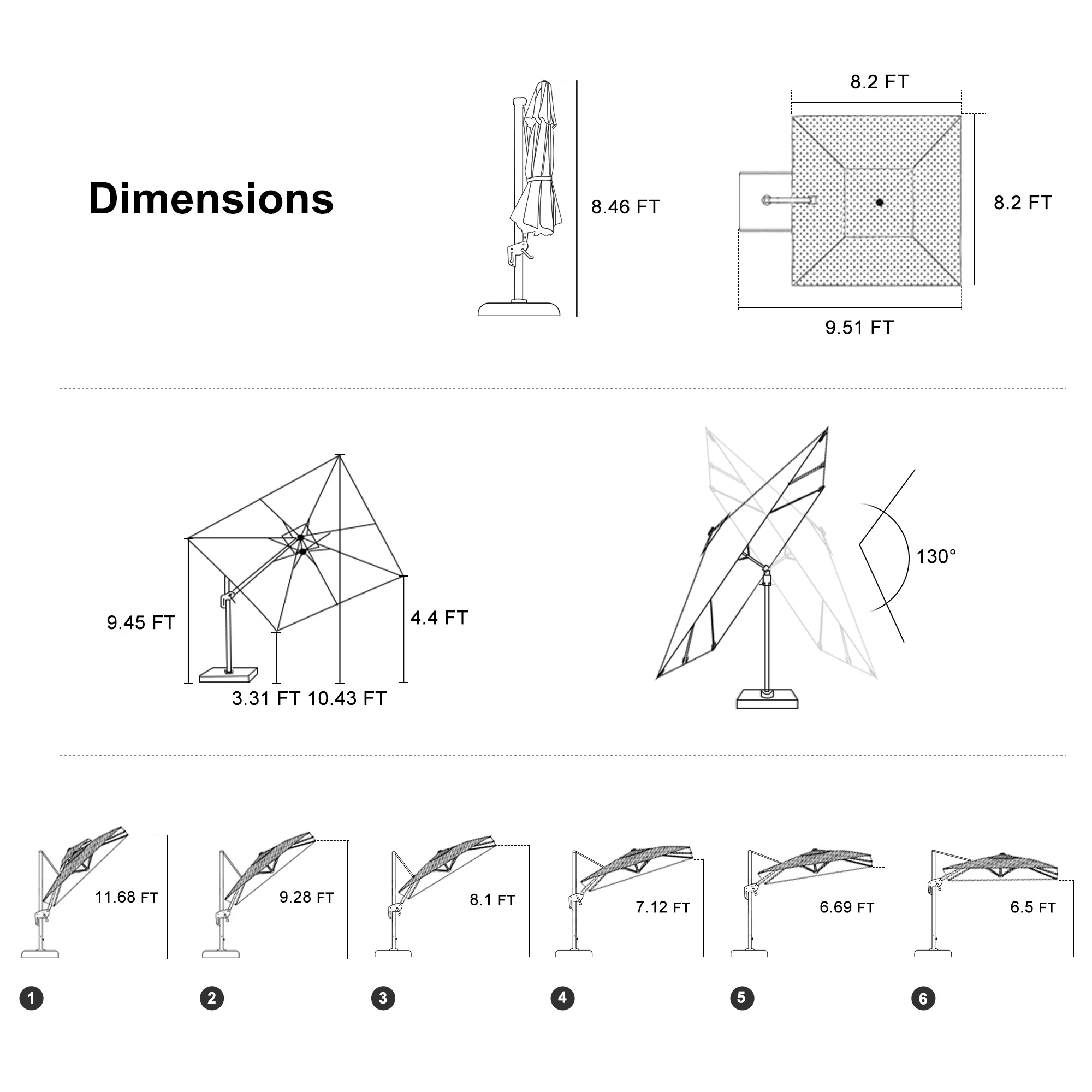 Dimensions

8.46 FT

8.2 FT

8.2 FT

9.51 FT

9.45 FT

4.4 FT

3.31 FT 10.43 FT

130°

11.68 FT

9.28 FT

8.1 FT

7.12 FT

6.69 FT

6.5 FT

1

2

3

4

5

6